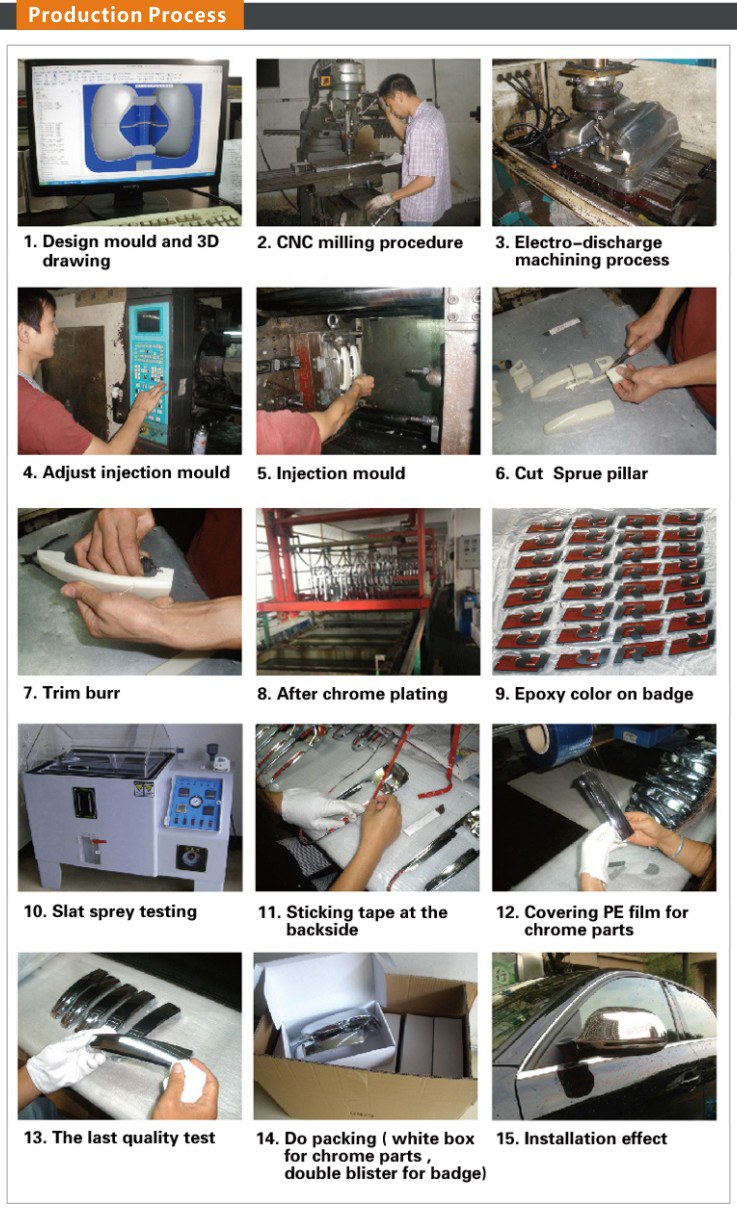 Production Process

1. Design mould and 3D drawing

2. CNC milling procedure

3. Electro-discharge machining process

4. Adjust injection mould

5. Injection mould

6. Cut Sprue pillar

7. Trim burr

8. After chrome plating

9. Epoxy color on badge

10. Slat sprey testing

11. Sticking tape at the backside

12. Covering PE film for chrome parts

13. The last quality test

14. Do packing ( white box for chrome parts , double blister for badge)

15. Installation effect